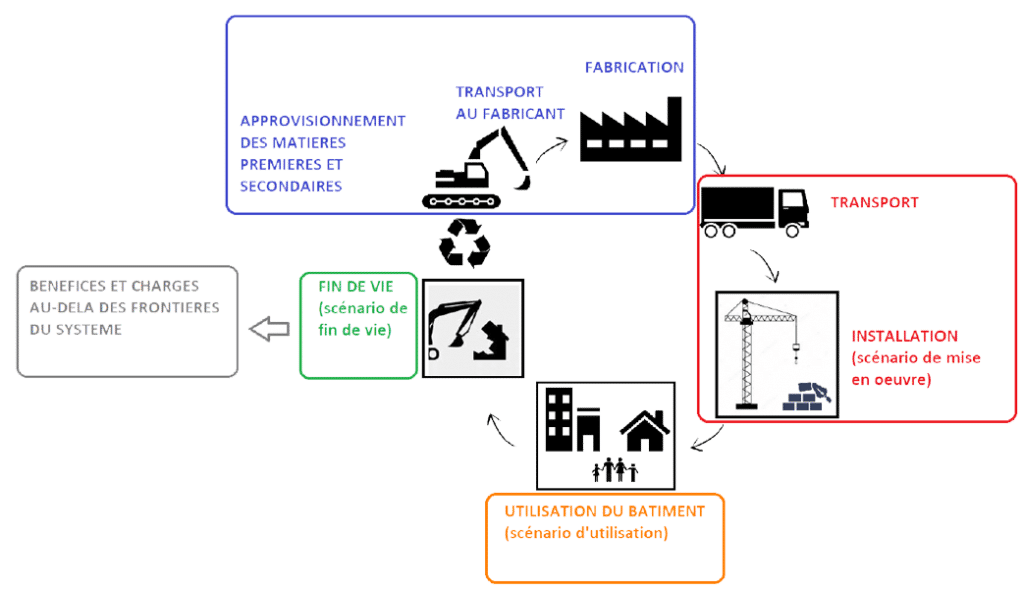 APPROVISIONNEMENT DES MATIERES PREMIERES ET SECONDAIRES

TRANSPORT AU FABRICANT

FABRICATION

TRANSPORT

INSTALLATION (scénario de mise en oeuvre)

UTILISATION DU BATIMENT (scénario d'utilisation)

FIN DE VIE (scénario de fin de vie)

BENEFICES ET CHARGES AU-DELA DES FRONTIERES DU SYSTEME